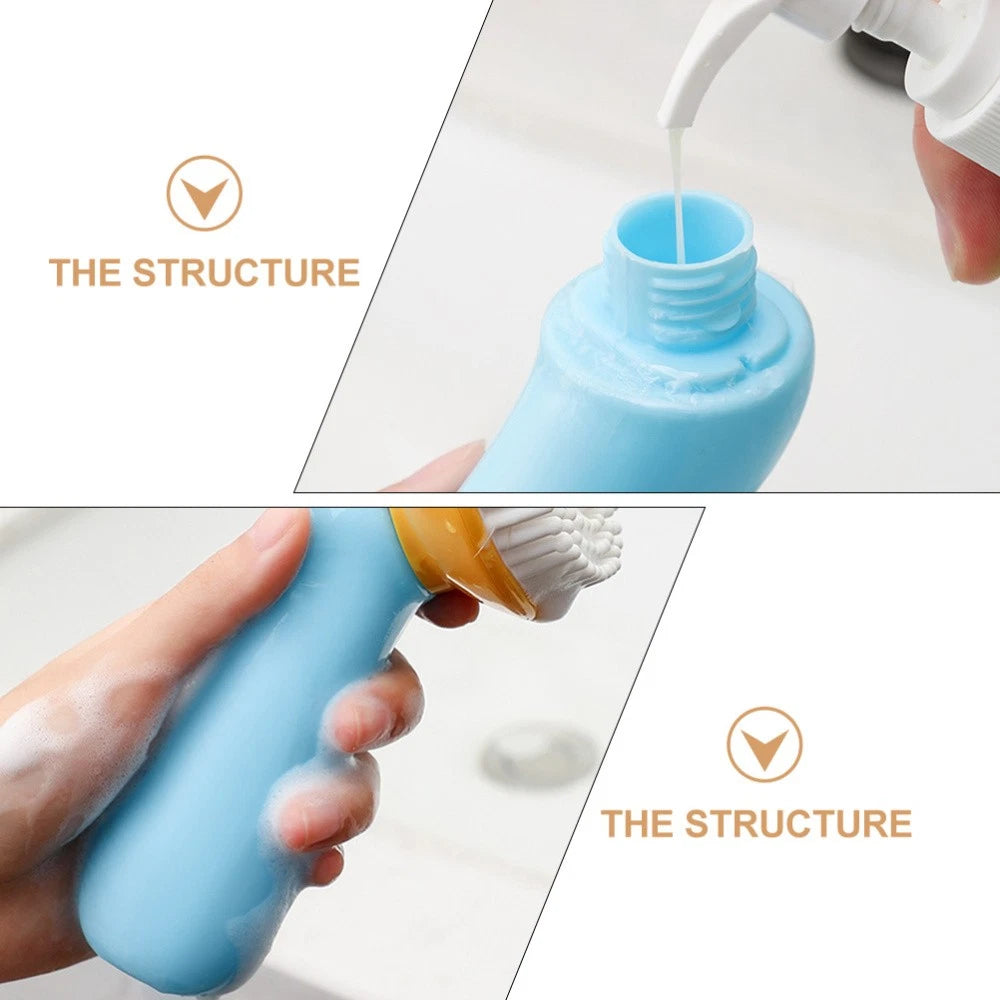 THE STRUCTURE

THE STRUCTURE